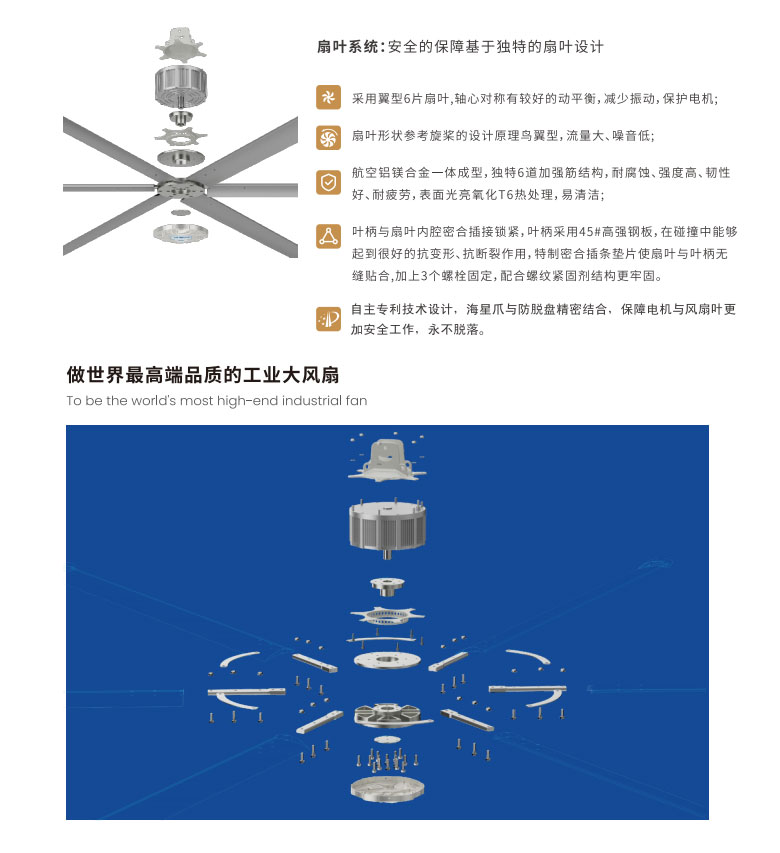 扇叶系统：安全的保障基于独特的扇叶设计

采用翼型6片扇叶,轴心对称有较好的动平衡,减少振动,保护电机;

扇叶形状参考旋桨的设计原理鸟翼型,流量大、噪音低;

航空铝镁合金一体成型,独特6道加强筋结构,耐腐蚀、强度高、韧性好、耐疲劳,表面光亮氧化T6热处理,易清洁;

叶柄与扇叶内腔密合插接锁紧,叶柄采用45#高强钢板,在碰撞中能够起到很好的抗变形、抗断裂作用,特制密合插条垫片使扇叶与叶柄无缝贴合,加上3个螺栓固定,配合螺纹紧固剂结构更牢固。

自主专利技术设计,海星爪与防脱盘精密结合,保障电机与风扇叶更加安全工作,永不脱落。

做世界最高端品质的工业大风扇
To be the world's most high-end industrial fan